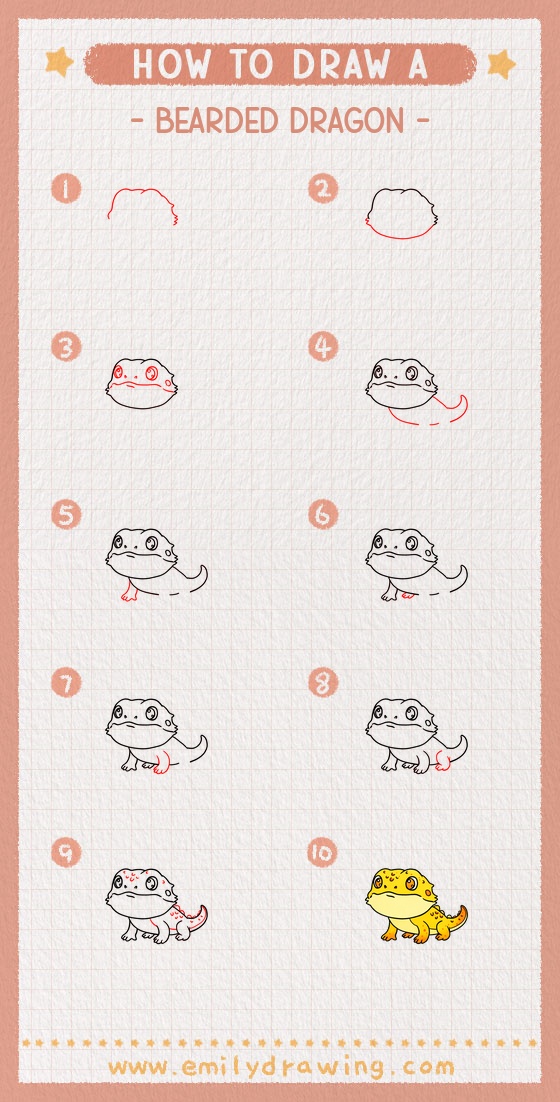 HOW TO DRAW A

- BEARDED DRAGON -

1

2

3

4

5

6

7

8

9

10

www.emilydrawing.com